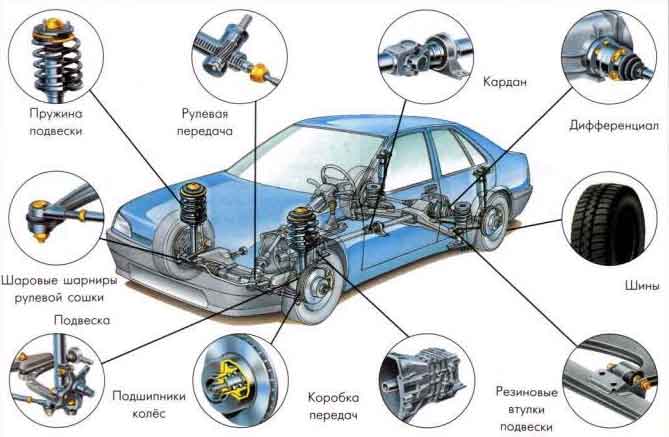 Пружина подвески

Рулевая передача

Кардан

Дифференциал

Шаровые шарниры рулевой сошки

Шины

Подвеска

Подшипники колёс

Коробка передач

Резиновые втулки подвески